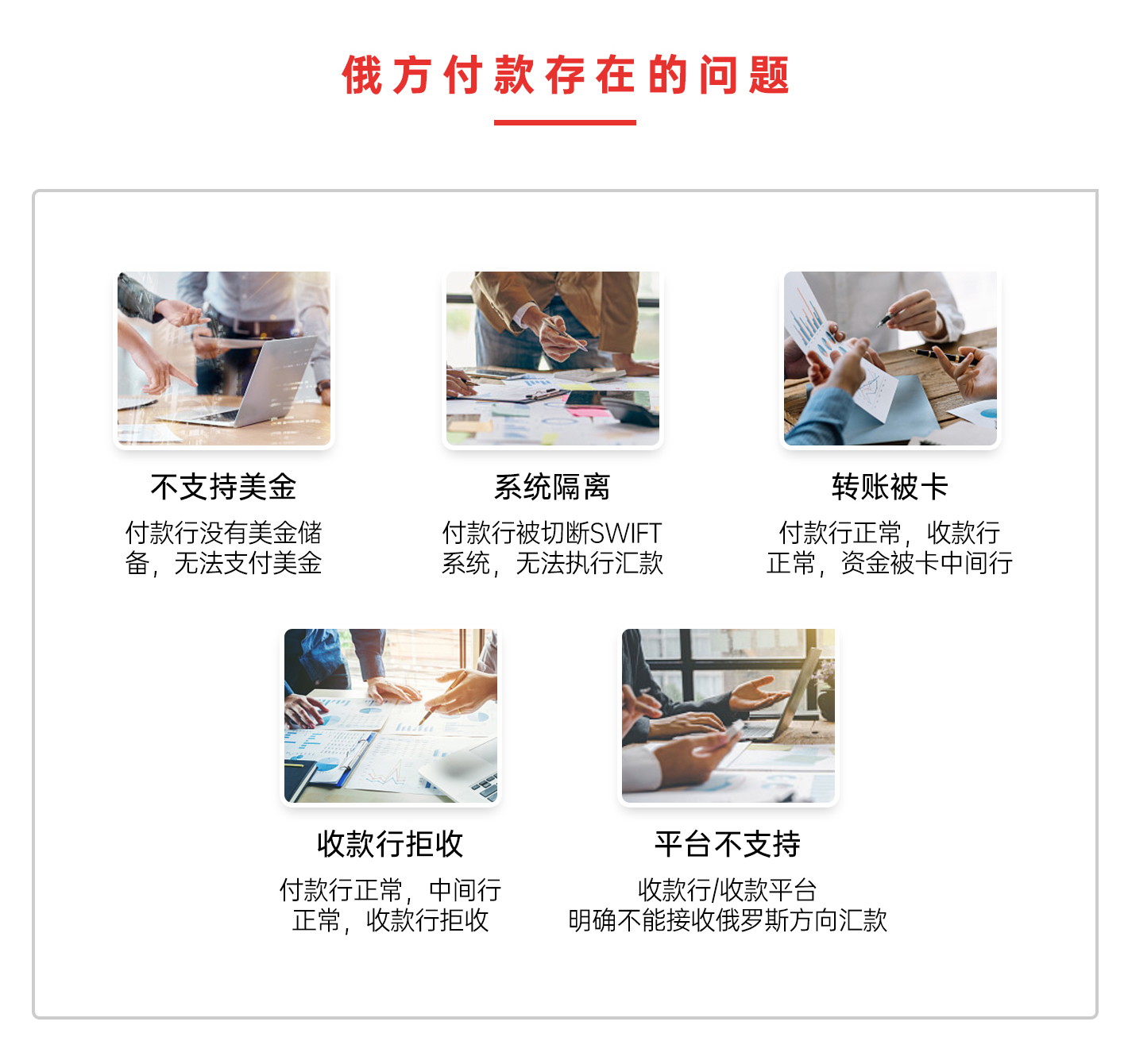 俄方付款存在的问题

不支持美金

付款行没有美金储备，无法支付美金

系统隔离

付款行被切断SWIFT系统，无法执行汇款

转账被卡

付款行正常，收款行正常，资金被卡中间行

收款行拒收

付款行正常，中间行正常，收款行拒收

平台不支持

收款行/收款平台明确不能接收俄罗斯方向汇款